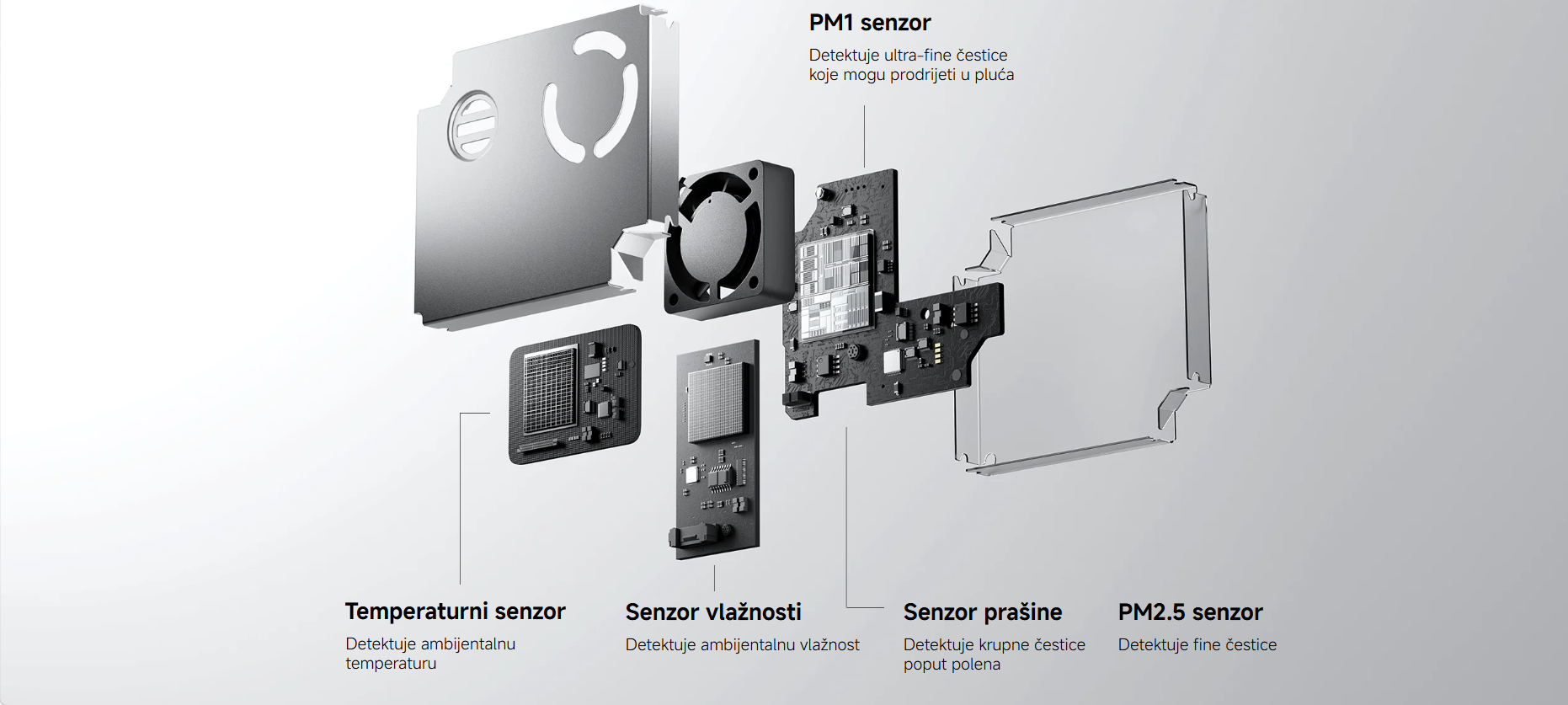 PM1 senzor

Detektuje ultra-fine čestice koje mogu prodrijeti u pluća

Temperaturni senzor

Detektuje ambijentalnu temperaturu

Senzor vlažnosti

Detektuje ambijentalnu vlažnost

Senzor prašine

Detektuje krupne čestice poput polena

PM2.5 senzor

Detektuje fine čestice