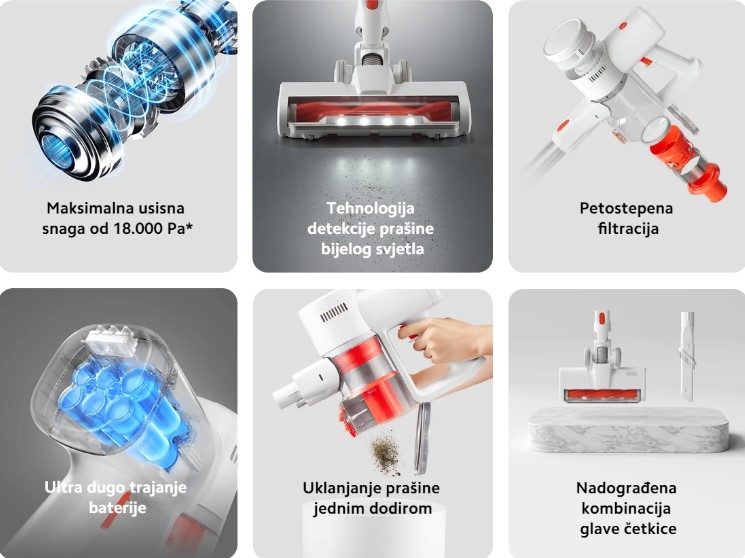 Maksimalna usisna snaga od 18.000 Pa*

Tehnologija detekcije prašine bijelog svjetla

Petostepena filtracija

Ultra dugo trajanje baterije

Uklanjanje prašine jednim dodirom

Nadograđena kombinacija glave četkice